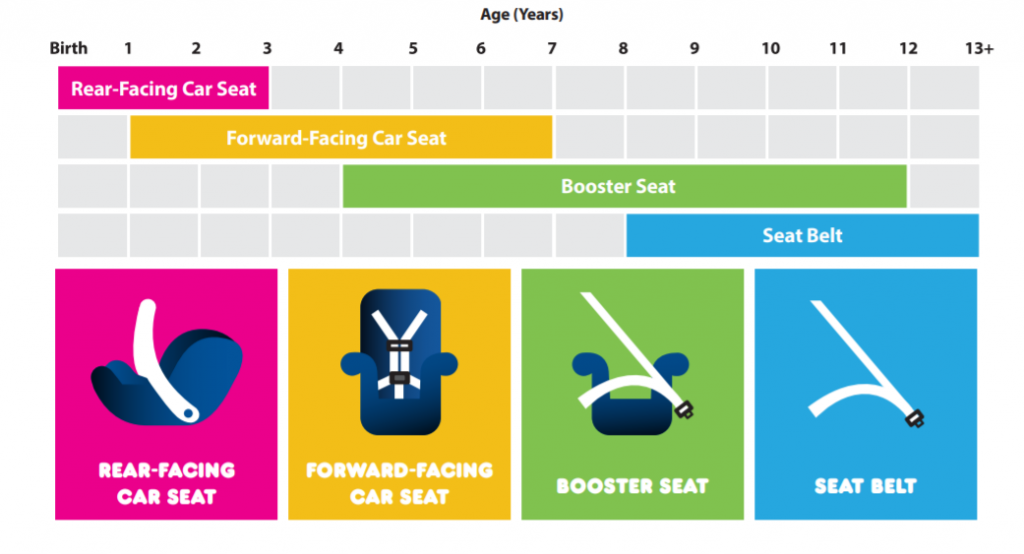 Age (Years)

Birth 1 2 3 4 5 6 7 8 9 10 11 12 13+

Rear-Facing Car Seat

Forward-Facing Car Seat

Booster Seat

Seat Belt

REAR-FACING CAR SEAT

FORWARD-FACING CAR SEAT

BOOSTER SEAT

SEAT BELT